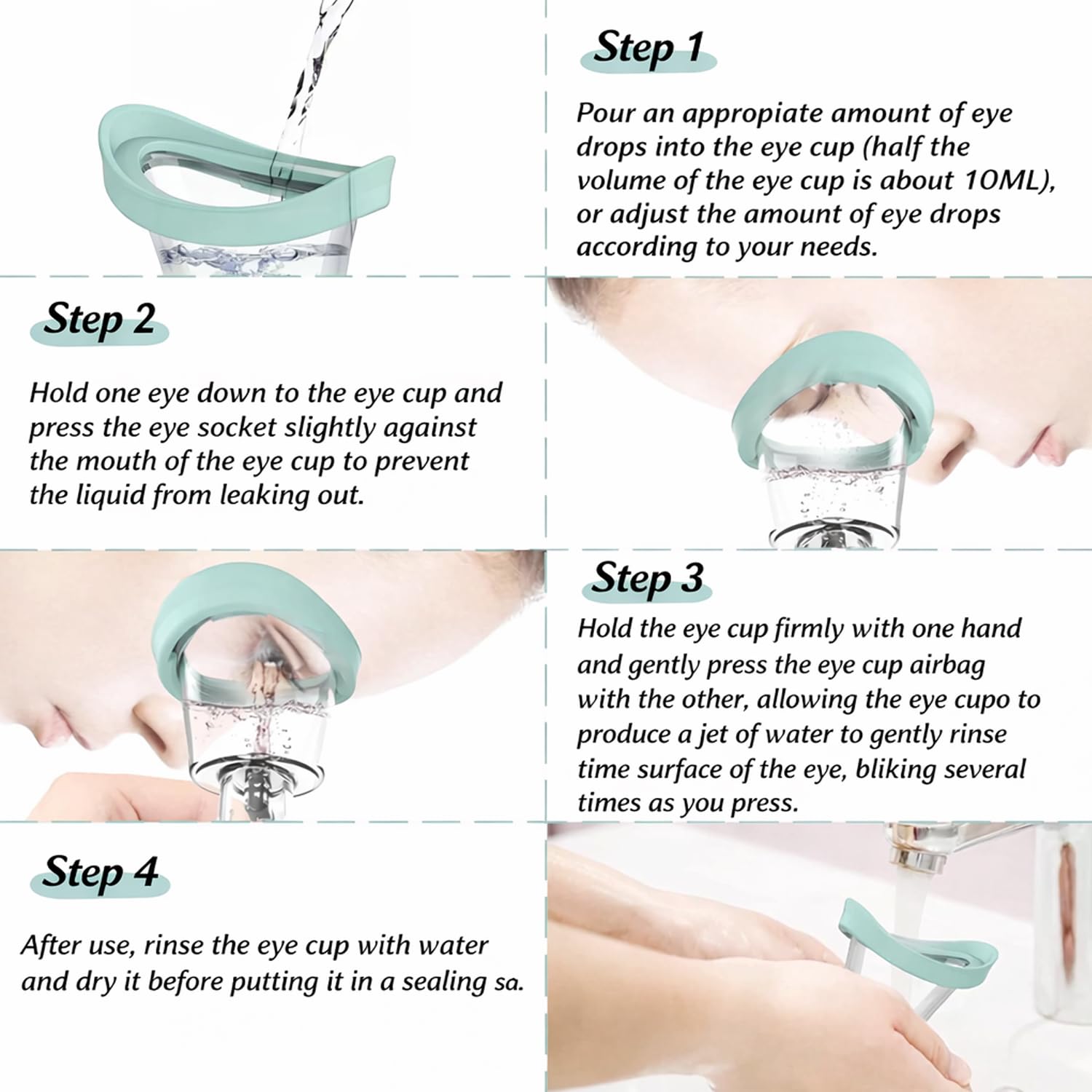 Step 1

Pour an appropiate amount of eye drops into the eye cup (half the volume of the eye cup is about 10ML), or adjust the amount of eye drops according to your needs.

Step 2

Hold one eye down to the eye cup and press the eye socket slightly against the mouth of the eye cup to prevent the liquid from leaking out.

Step 3

Hold the eye cup firmly with one hand and gently press the eye cup airbag with the other, allowing the eye cupo to produce a jet of water to gently rinse time surface of the eye, bliking several times as you press.

Step 4

After use, rinse the eye cup with water and dry it before putting it in a sealing sa.