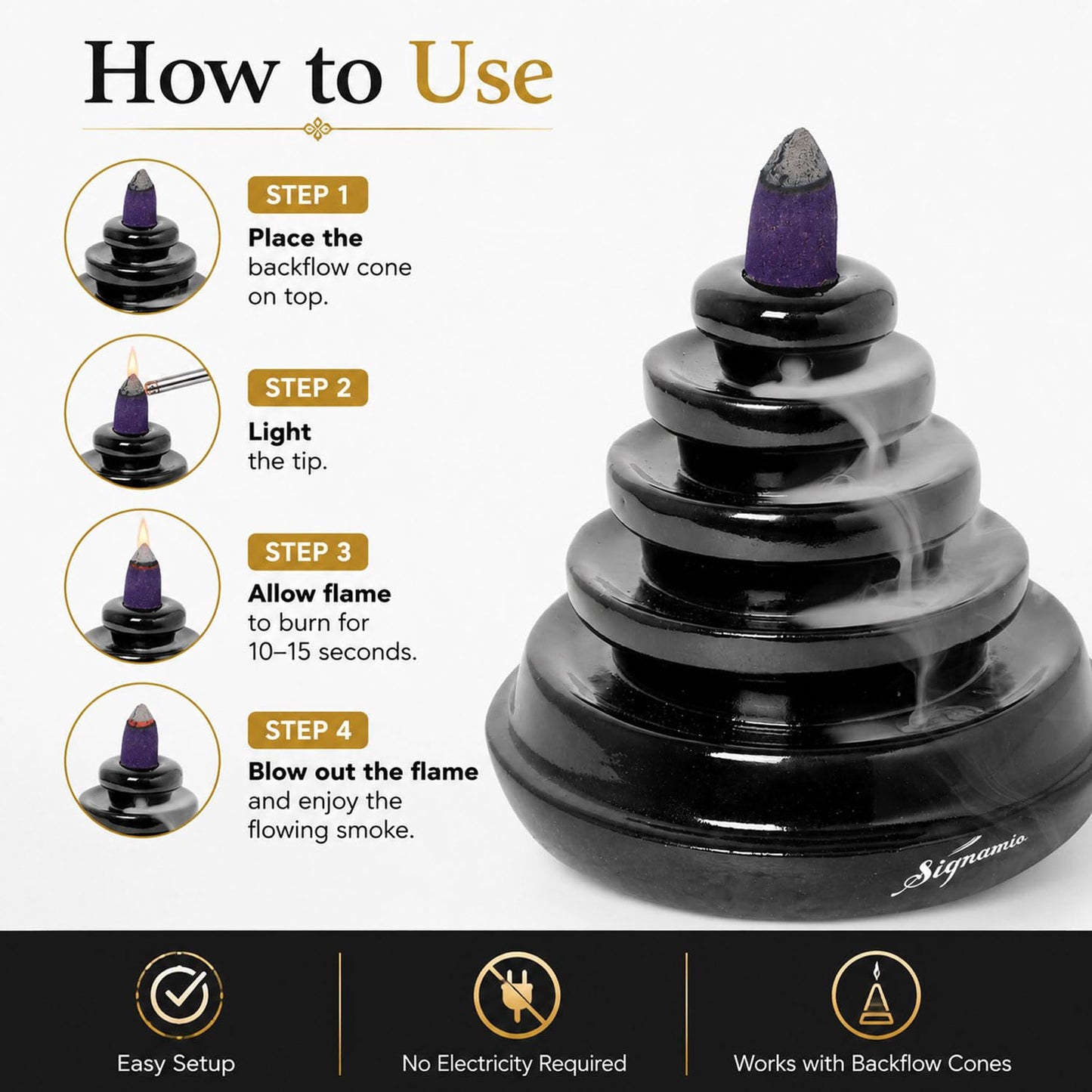 How to Use

STEP 1
Place the backflow cone on top.

STEP 2
Light the tip.

STEP 3
Allow flame to burn for 10–15 seconds.

STEP 4
Blow out the flame and enjoy the flowing smoke.

Signamio

Easy Setup

No Electricity Required

Works with Backflow Cones